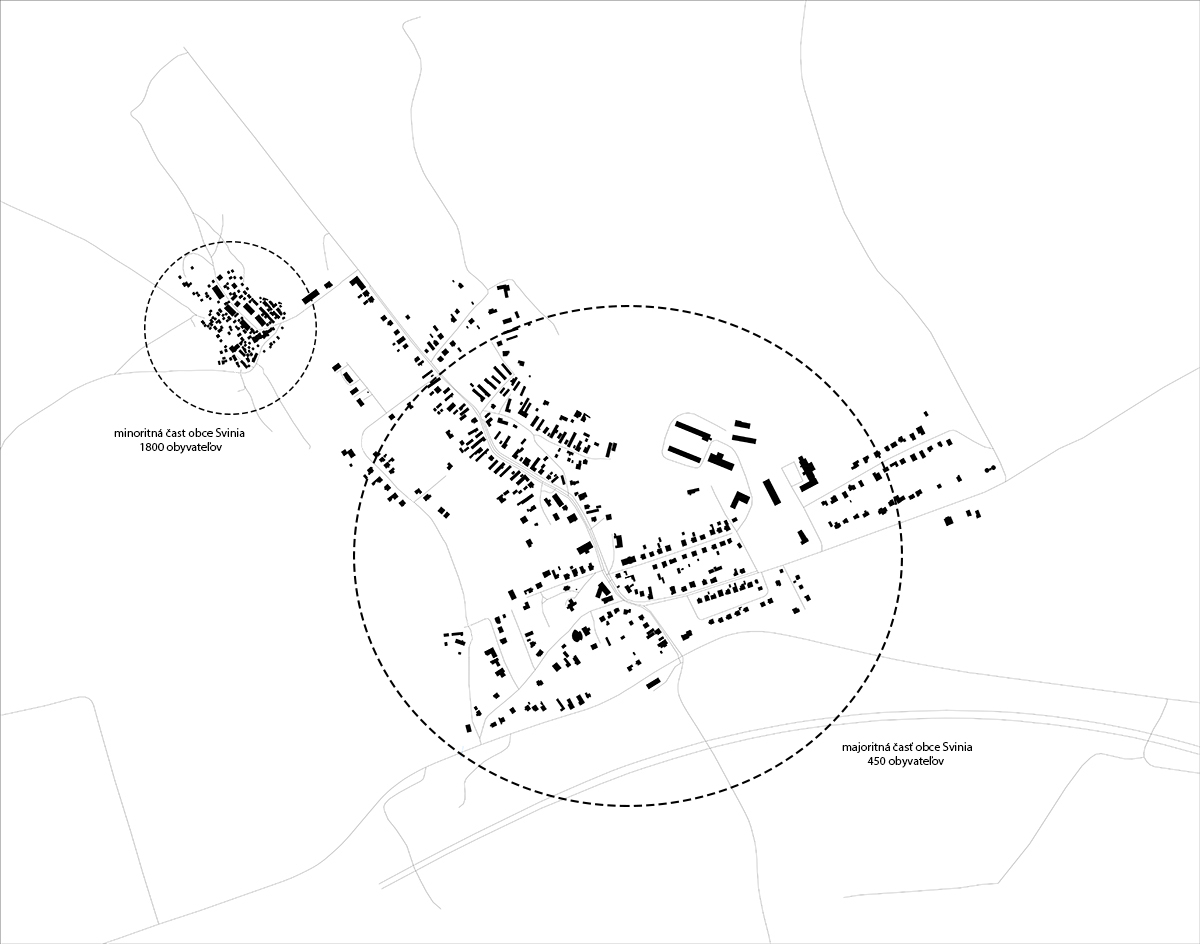 minoritná časť obce Svinia
1800 obyvateľov

majoritná časť obce Svinia
450 obyvateľov