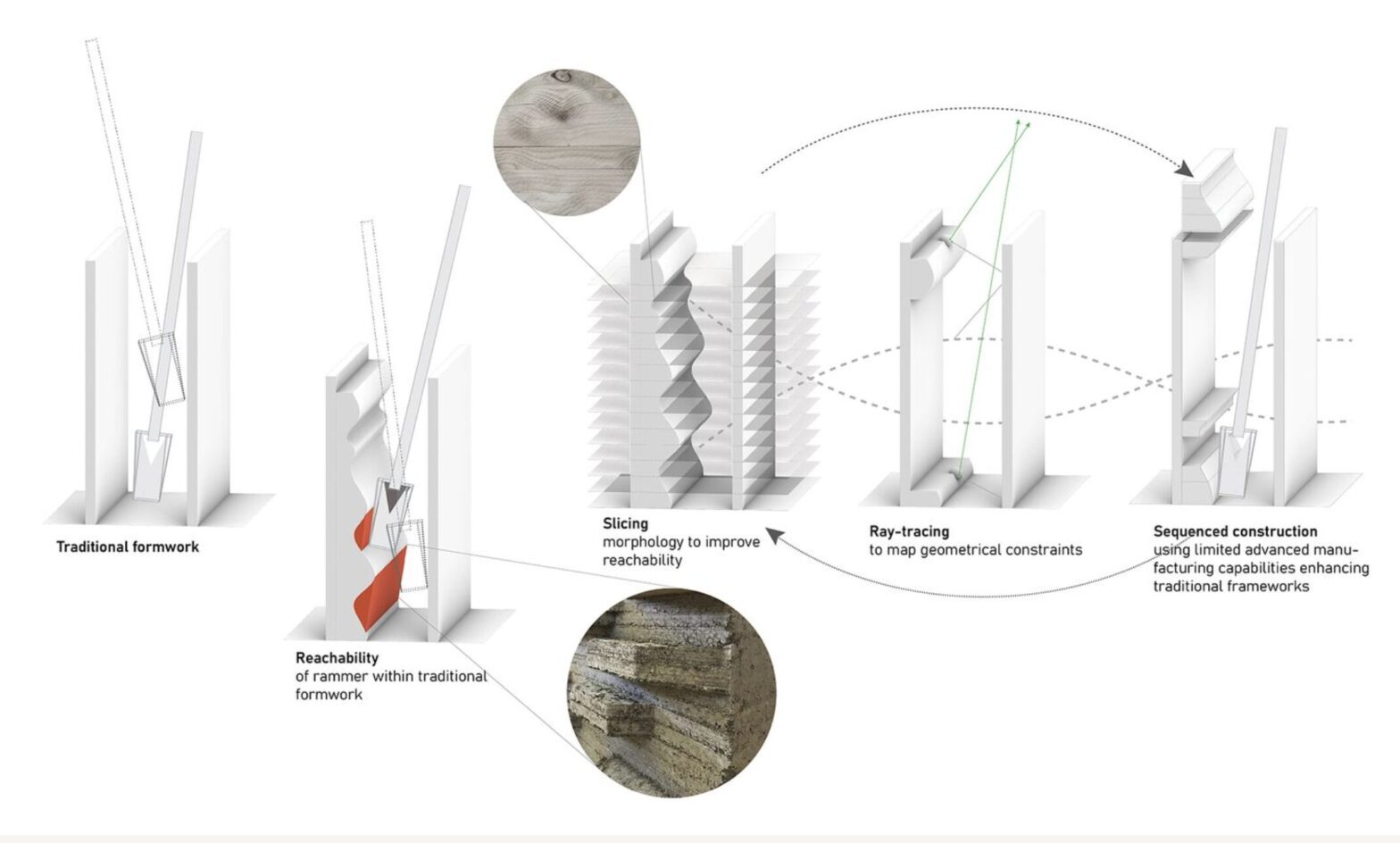 Traditional formwork

Reachability
of rammer within traditional formwork

Slicing
morphology to improve reachability

Ray-tracing
to map geometrical constraints

Sequenced construction
using limited advanced manufacturing capabilities enhancing traditional frameworks